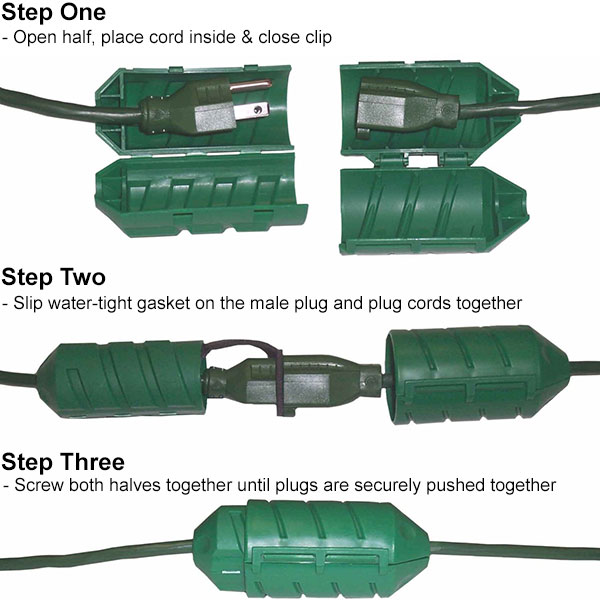 Step One
- Open half, place cord inside & close clip

Step Two
- Slip water-tight gasket on the male plug and plug cords together

Step Three
- Screw both halves together until plugs are securely pushed together